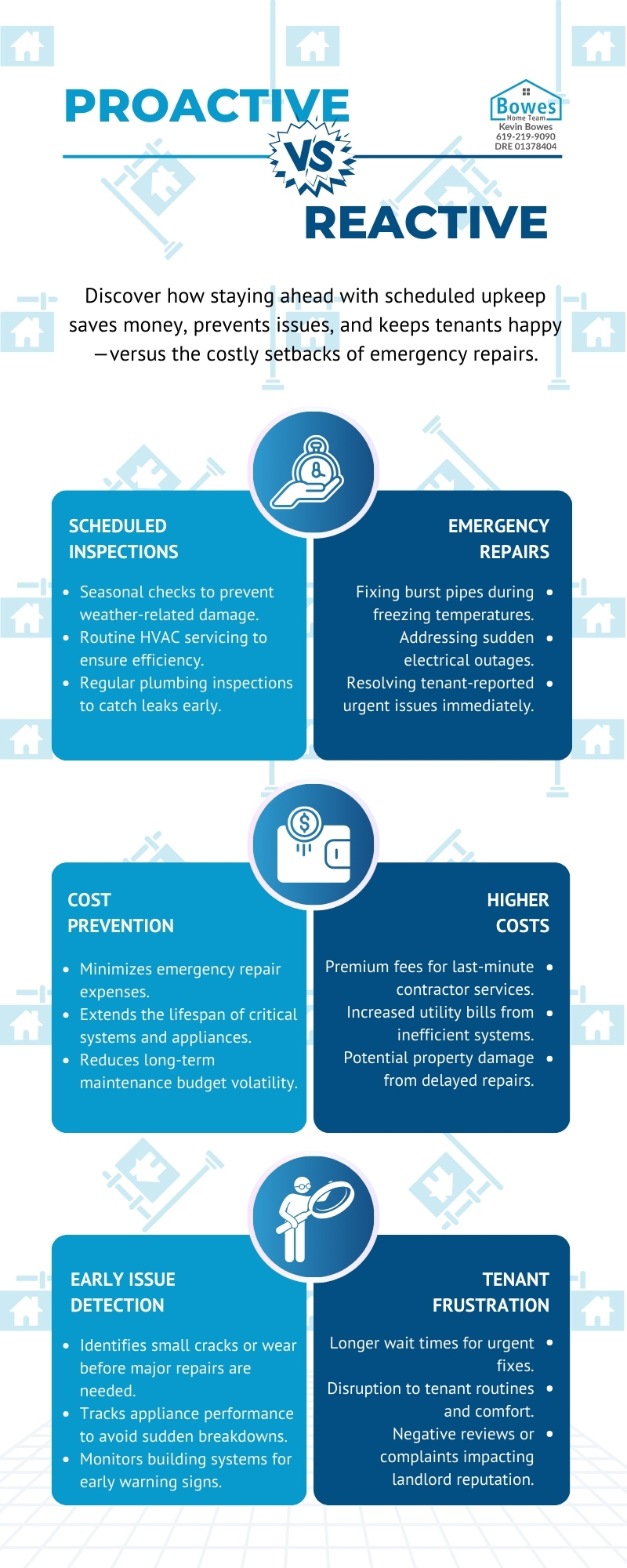 PROACTIVE

VS

REACTIVE

Bowes
Home Team
Kevin Bowes
619-219-9090
DRE 01378404

Discover how staying ahead with scheduled upkeep saves money, prevents issues, and keeps tenants happy—versus the costly setbacks of emergency repairs.

SCHEDULED INSPECTIONS

- Seasonal checks to prevent weather-related damage.
- Routine HVAC servicing to ensure efficiency.
- Regular plumbing inspections to catch leaks early.

EMERGENCY REPAIRS

- Fixing burst pipes during freezing temperatures.
- Addressing sudden electrical outages.
- Resolving tenant-reported urgent issues immediately.

COST PREVENTION

- Minimizes emergency repair expenses.
- Extends the lifespan of critical systems and appliances.
- Reduces long-term maintenance budget volatility.

HIGHER COSTS

- Premium fees for last-minute contractor services.
- Increased utility bills from inefficient systems.
- Potential property damage from delayed repairs.

EARLY ISSUE DETECTION

- Identifies small cracks or wear before major repairs are needed.
- Tracks appliance performance to avoid sudden breakdowns.
- Monitors building systems for early warning signs.

TENANT FRUSTRATION

- Longer wait times for urgent fixes.
- Disruption to tenant routines and comfort.
- Negative reviews or complaints impacting landlord reputation.